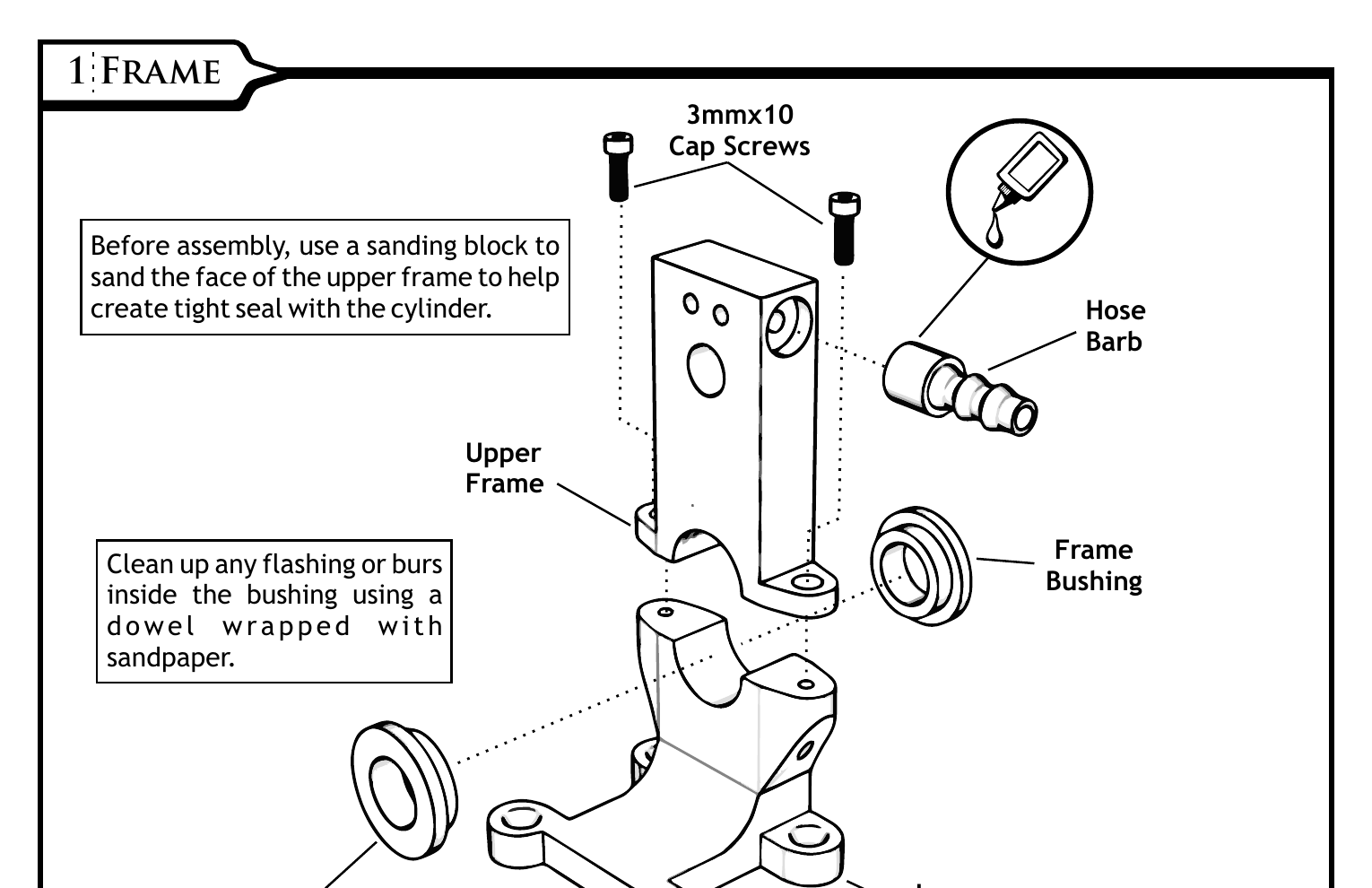 1 FRAME

3mmx10
Cap Screws

Before assembly, use a sanding block to sand the face of the upper frame to help create tight seal with the cylinder.

Hose
Barb

Upper
Frame

Frame
Bushing

Clean up any flashing or burs inside the bushing using a dowel wrapped with sandpaper.